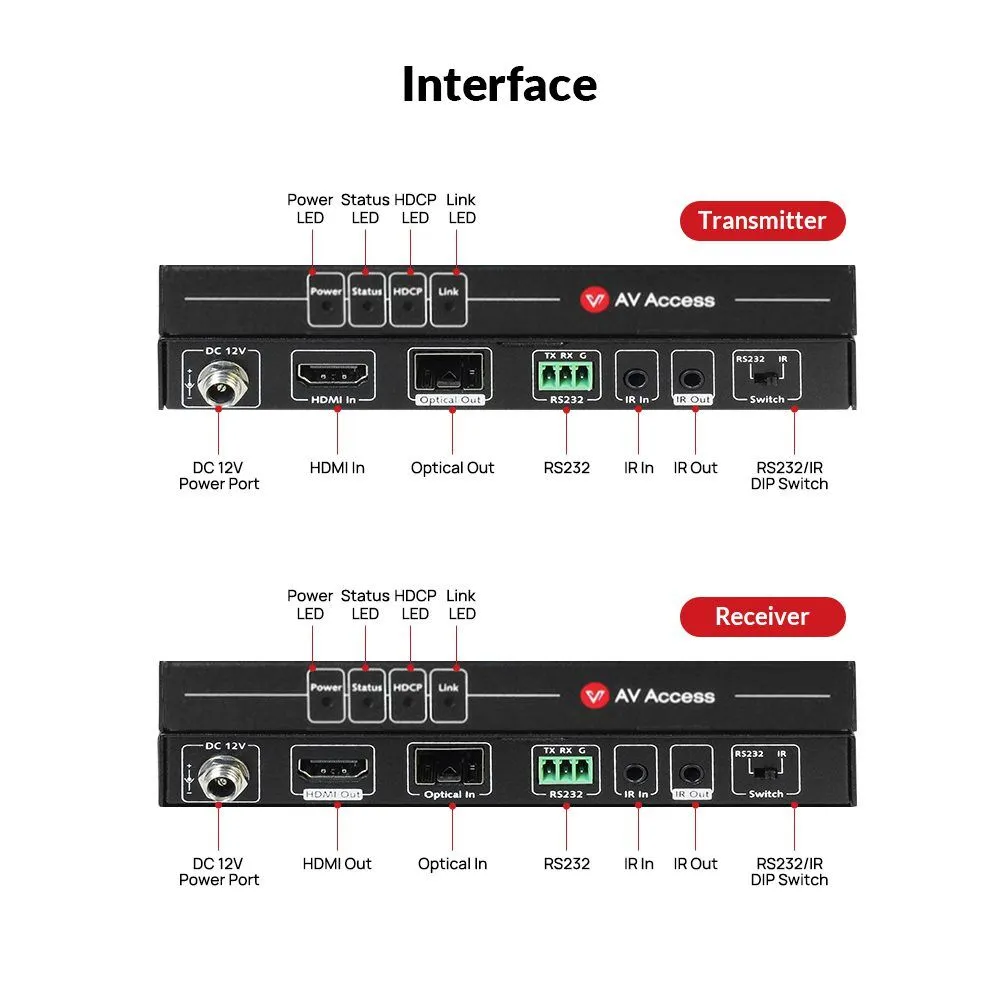 Interface

Power LED Status LED HDCP LED Link LED

Transmitter

Power Status HDCP Link

AV Access

DC 12V

HDMI In

Optical Out

TX RX G
RS232

IR In

IR Out

RS232 IR
Switch

DC 12V Power Port

HDMI In

Optical Out

RS232

IR In

IR Out

RS232/IR DIP Switch

Power LED Status LED HDCP LED Link LED

Receiver

Power Status HDCP Link

AV Access

DC 12V

HDMI Out

Optical In

TX RX G
RS232

IR In

IR Out

RS232 IR
Switch

DC 12V Power Port

HDMI Out

Optical In

RS232

IR In

IR Out

RS232/IR DIP Switch